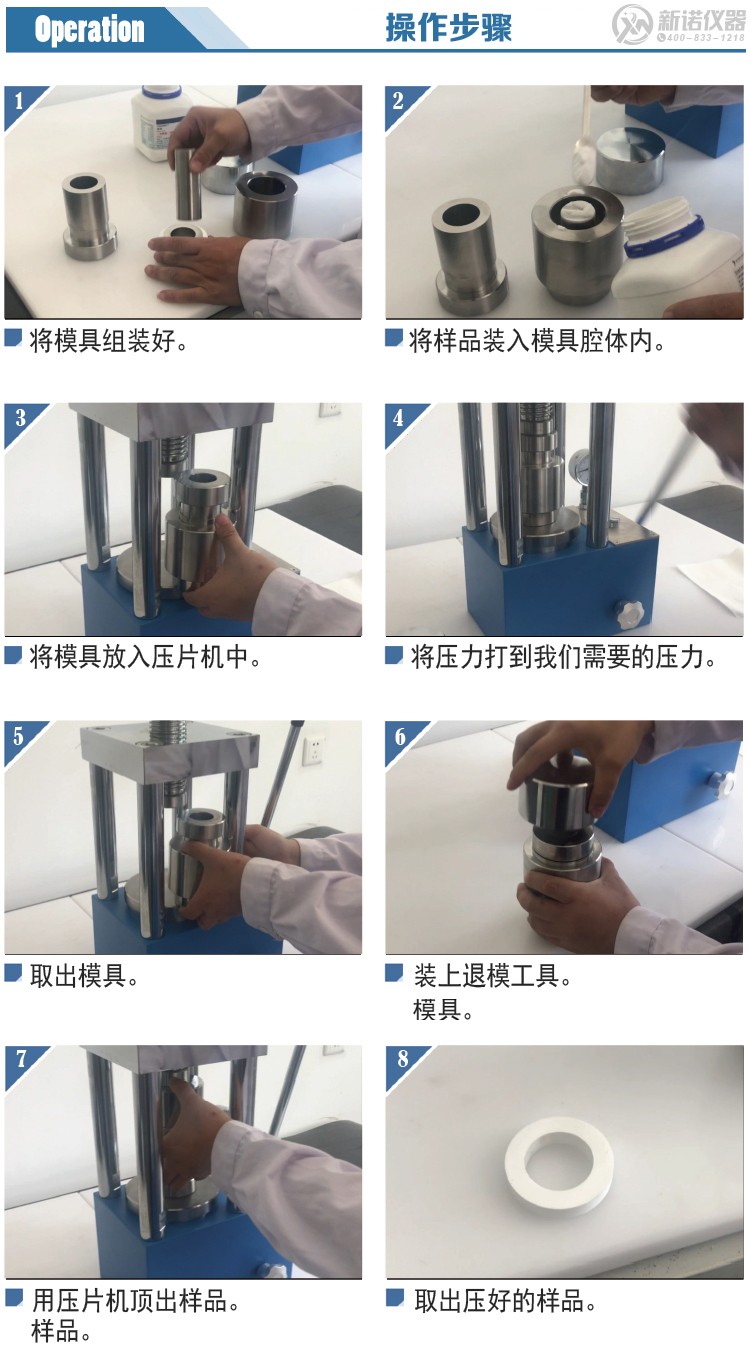 Operation

操作步骤

新诺仪器
400-833-1218

1
将模具组装好。

2
将样品装入模具腔体内。

3
将模具放入压片机中。

4
将压力打到我们需要的压力。

5
取出模具。

6
装上退模工具。
模具。

7
用压片机顶出样品。
样品。

8
取出压好的样品。