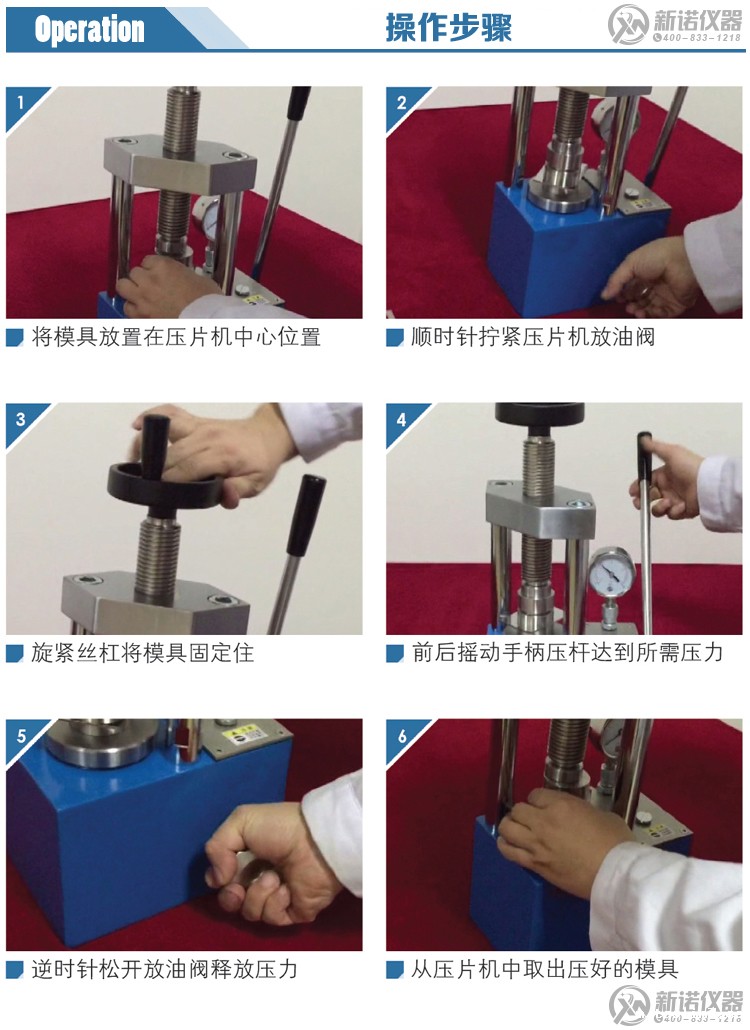 Operation

操作步骤

新诺仪器
400-833-1218

1

将模具放置在压片机中心位置

2

顺时针拧紧压片机放油阀

3

旋紧丝杠将模具固定住

4

前后摇动手柄压杆达到所需压力

5

逆时针松开放油阀释放压力

6

从压片机中取出压好的模具

新诺仪器
400-833-1218